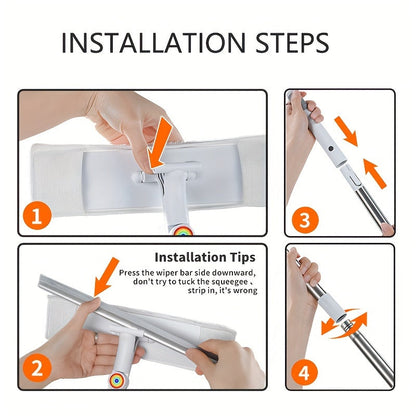 INSTALLATION STEPS

1

3

Installation Tips

Press the wiper bar side downward, don't try to tuck the squeegee 、 strip in, it's wrong

2

4