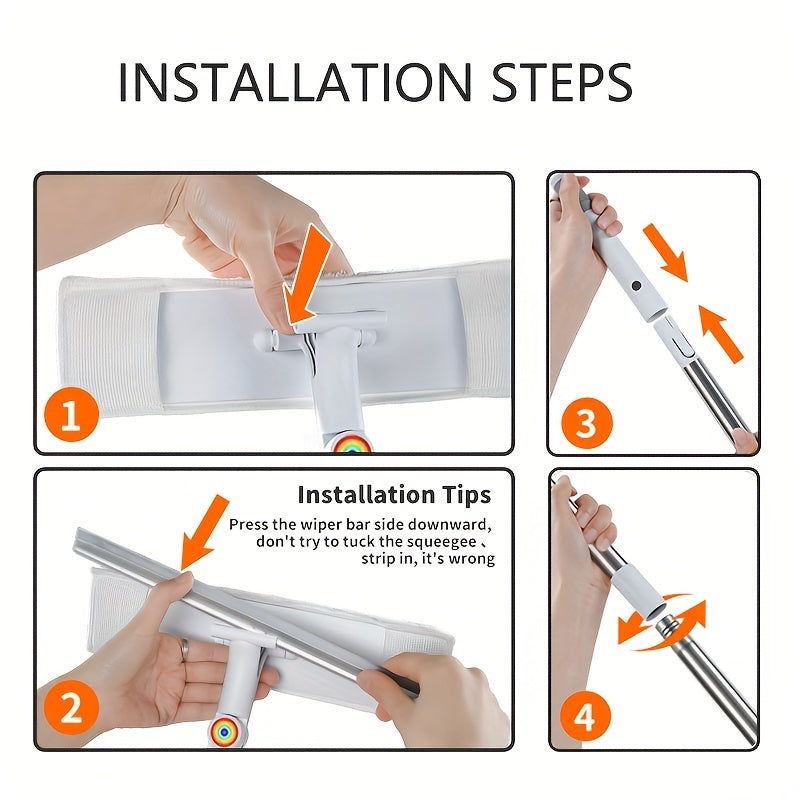 INSTALLATION STEPS

1

3

Installation Tips

Press the wiper bar side downward, don't try to tuck the squeegee 、 strip in, it's wrong

2

4