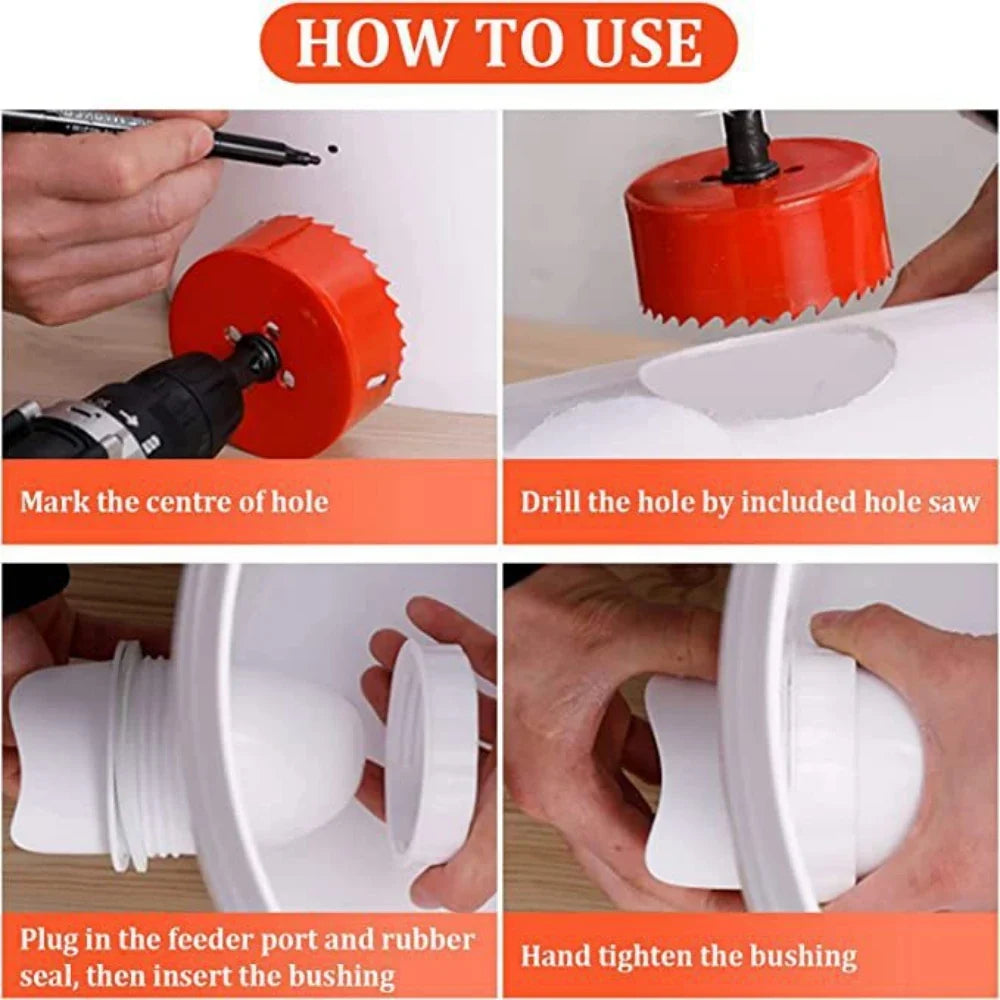 HOW TO USE

Mark the centre of hole

Drill the hole by included hole saw

Plug in the feeder port and rubber seal, then insert the bushing

Hand tighten the bushing