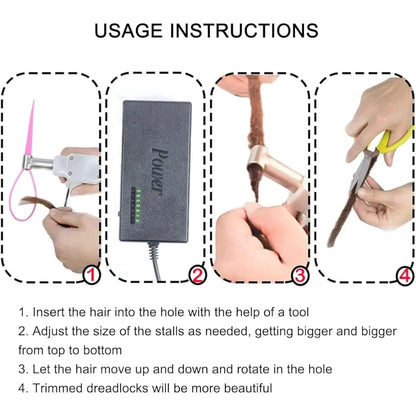 USAGE INSTRUCTIONS

1

Power

2

3

4

1. Insert the hair into the hole with the help of a tool
2. Adjust the size of the stalls as needed, getting bigger and bigger from top to bottom
3. Let the hair move up and down and rotate in the hole
4. Trimmed dreadlocks will be more beautiful