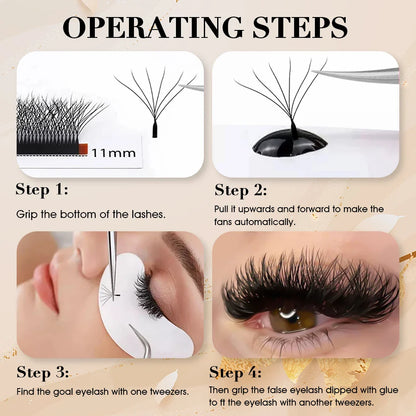 OPERATING STEPS

11mm

Step 1:

Grip the bottom of the lashes.

Step 2:

Pull it upwards and forward to make the fans automatically.

Step 3:

Find the goal eyelash with one tweezers.

Step 4:

Then grip the false eyelash dipped with glue to ft the eyelash with another tweezers.