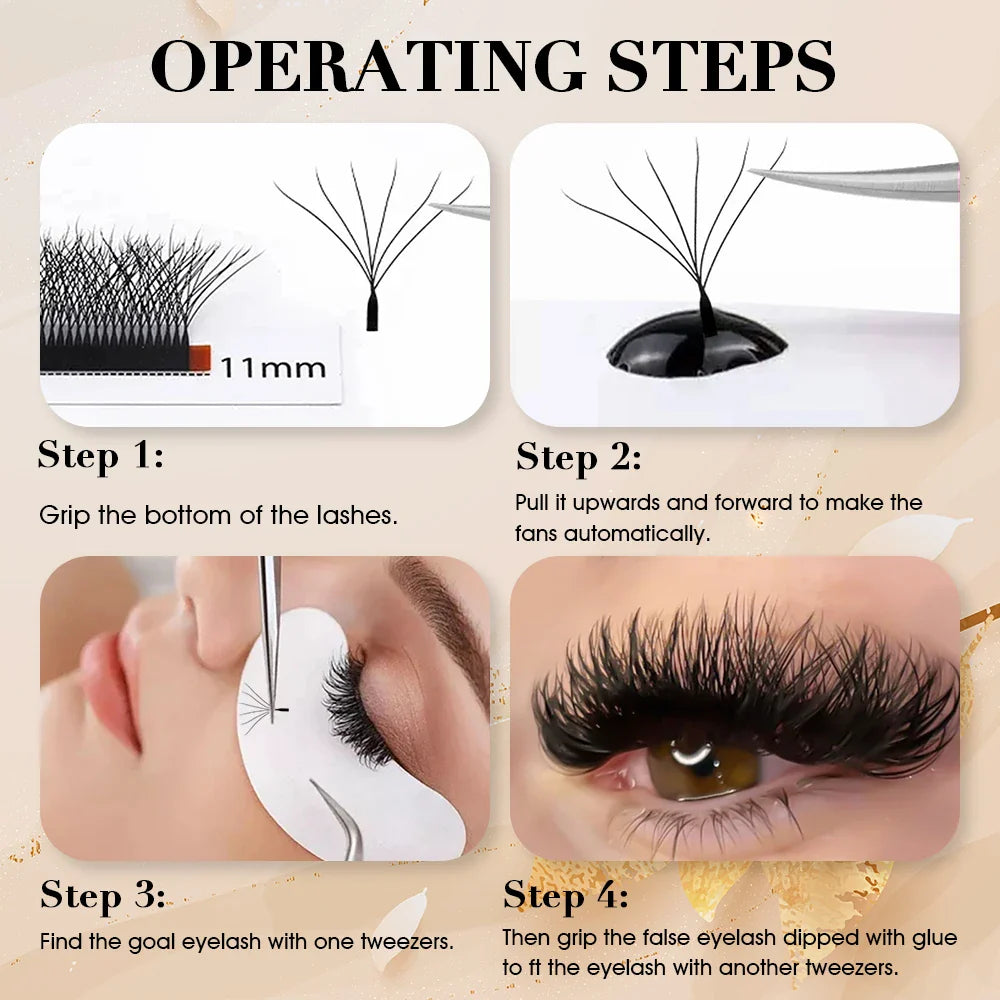 OPERATING STEPS

11mm

Step 1:

Grip the bottom of the lashes.

Step 2:

Pull it upwards and forward to make the fans automatically.

Step 3:

Find the goal eyelash with one tweezers.

Step 4:

Then grip the false eyelash dipped with glue to ft the eyelash with another tweezers.