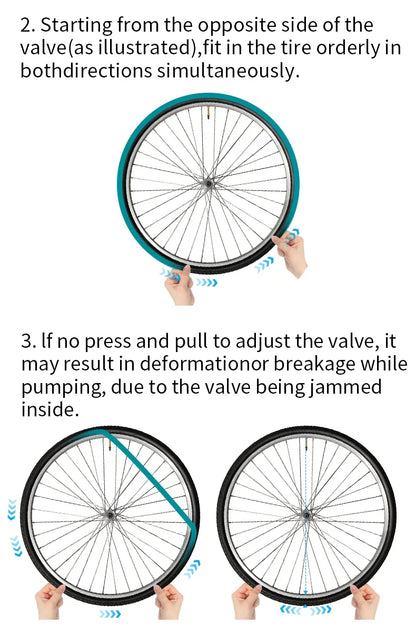 2. Starting from the opposite side of the valve(as illustrated),fit in the tire orderly in bothdirections simultaneously.

3. If no press and pull to adjust the valve, it may result in deformationor breakage while pumping, due to the valve being jammed inside.