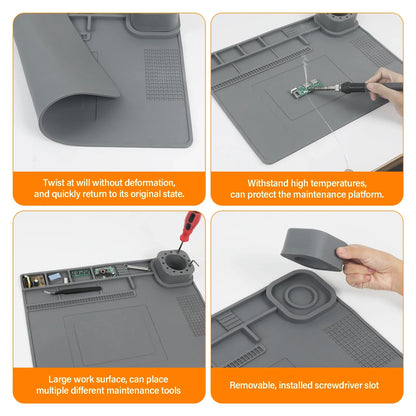 Twist at will without deformation, and quickly return to its original state.

Withstand high temperatures, can protect the maintenance platform.

Large work surface, can place multiple different maintenance tools

Removable, installed screwdriver slot