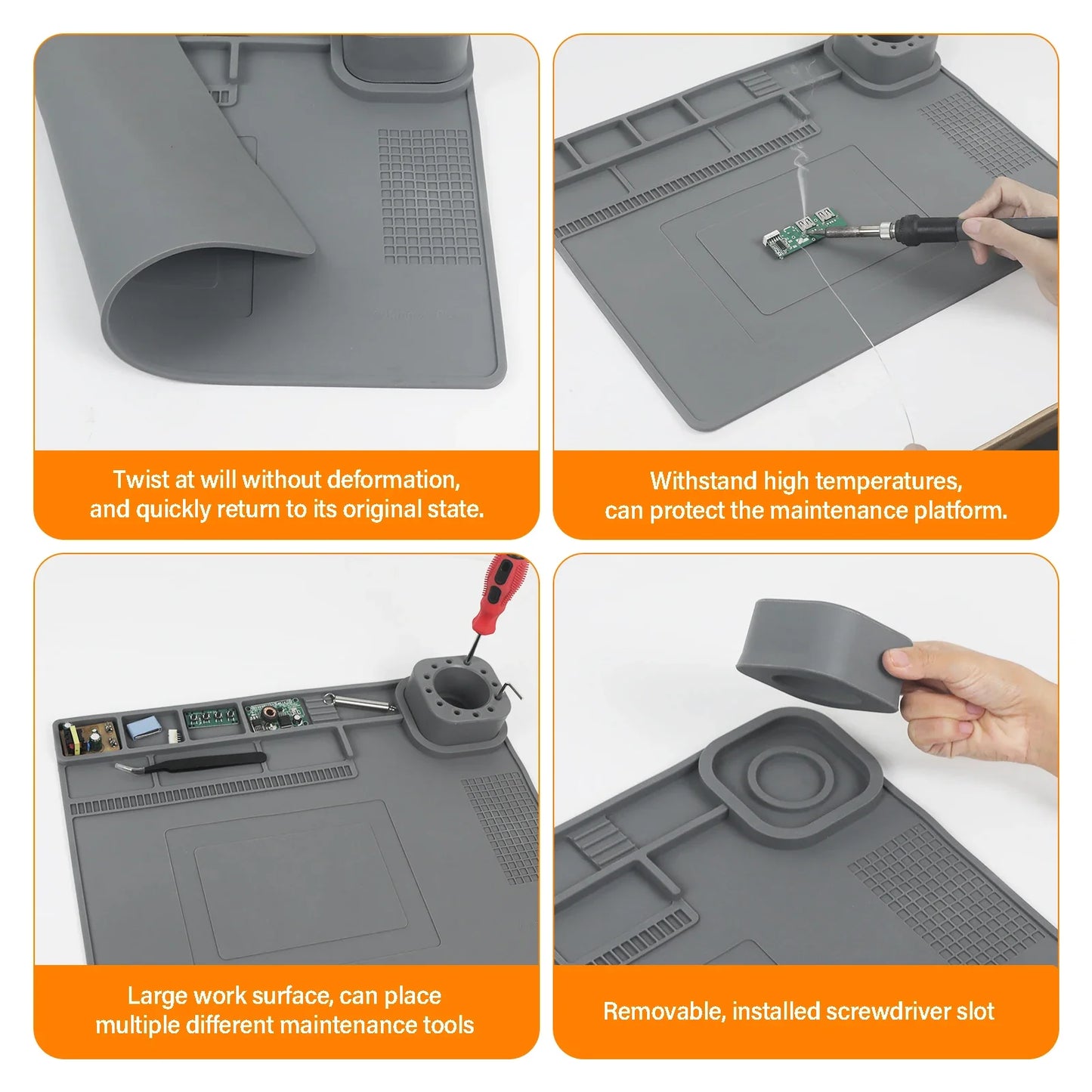 Twist at will without deformation, and quickly return to its original state.

Withstand high temperatures, can protect the maintenance platform.

Large work surface, can place multiple different maintenance tools

Removable, installed screwdriver slot