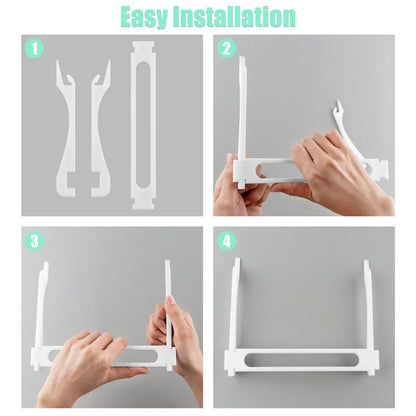 Easy Installation

1

2

3

4