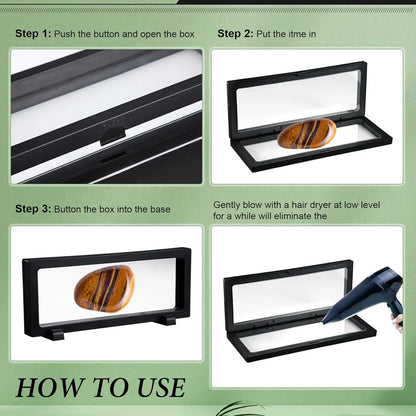 Step 1: Push the button and open the box

Step 2: Put the itme in

Step 3: Button the box into the base

Gently blow with a hair dryer at low level for a while will eliminate the

HOW TO USE