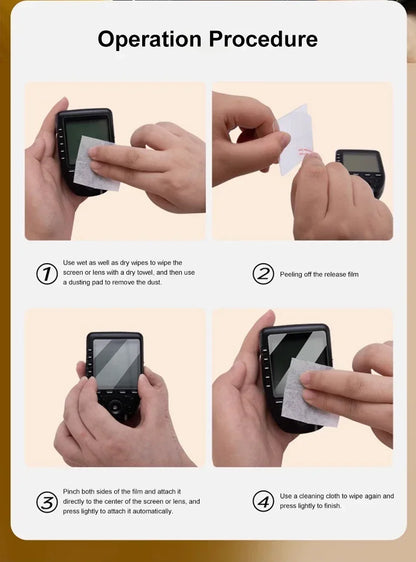 Operation Procedure

① Use wet as well as dry wipes to wipe the screen or lens with a dry towel, and then use a dusting pad to remove the dust.

② Peeling off the release film

③ Pinch both sides of the film and attach it directly to the center of the screen or lens, and press lightly to attach it automatically.

④ Use a cleaning cloth to wipe again and press lightly to finish.