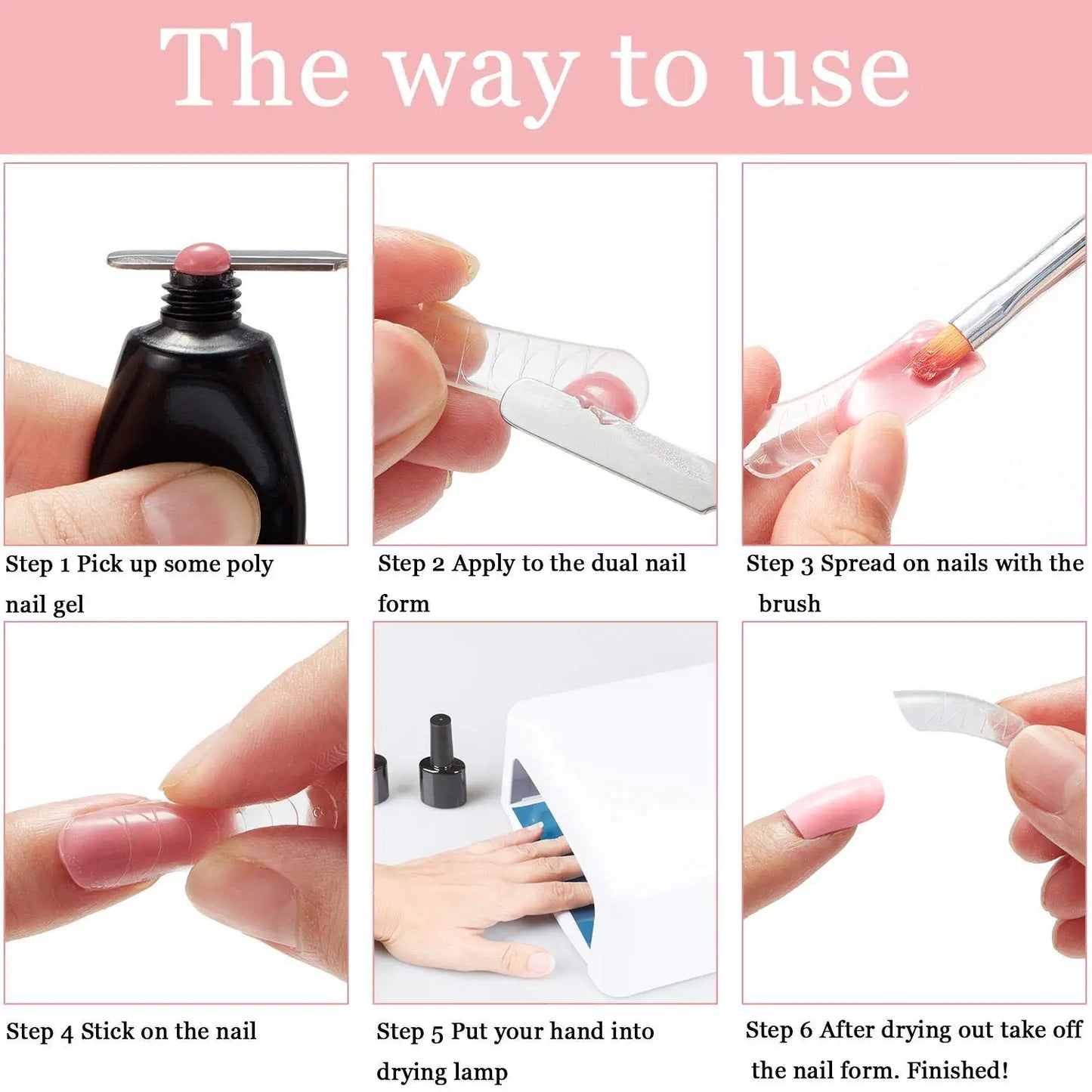 The way to use

Step 1 Pick up some poly nail gel

Step 2 Apply to the dual nail form

Step 3 Spread on nails with the brush

Step 4 Stick on the nail

Step 5 Put your hand into drying lamp

Step 6 After drying out take off the nail form. Finished!