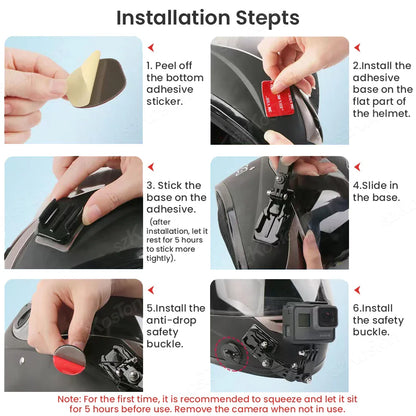 Installation Stepts

1. Peel off the bottom adhesive sticker.

2.Install the adhesive base on the flat part of the helmet.

3. Stick the base on the adhesive.
(after installation, let it rest for 5 hours to stick more tightly).

4.Slide in the base.

5.Install the anti-drop safety buckle.

6.Install the safety buckle.

Note: For the first time, it is recommended to squeeze and let it sit for 5 hours before use. Remove the camera when not in use.