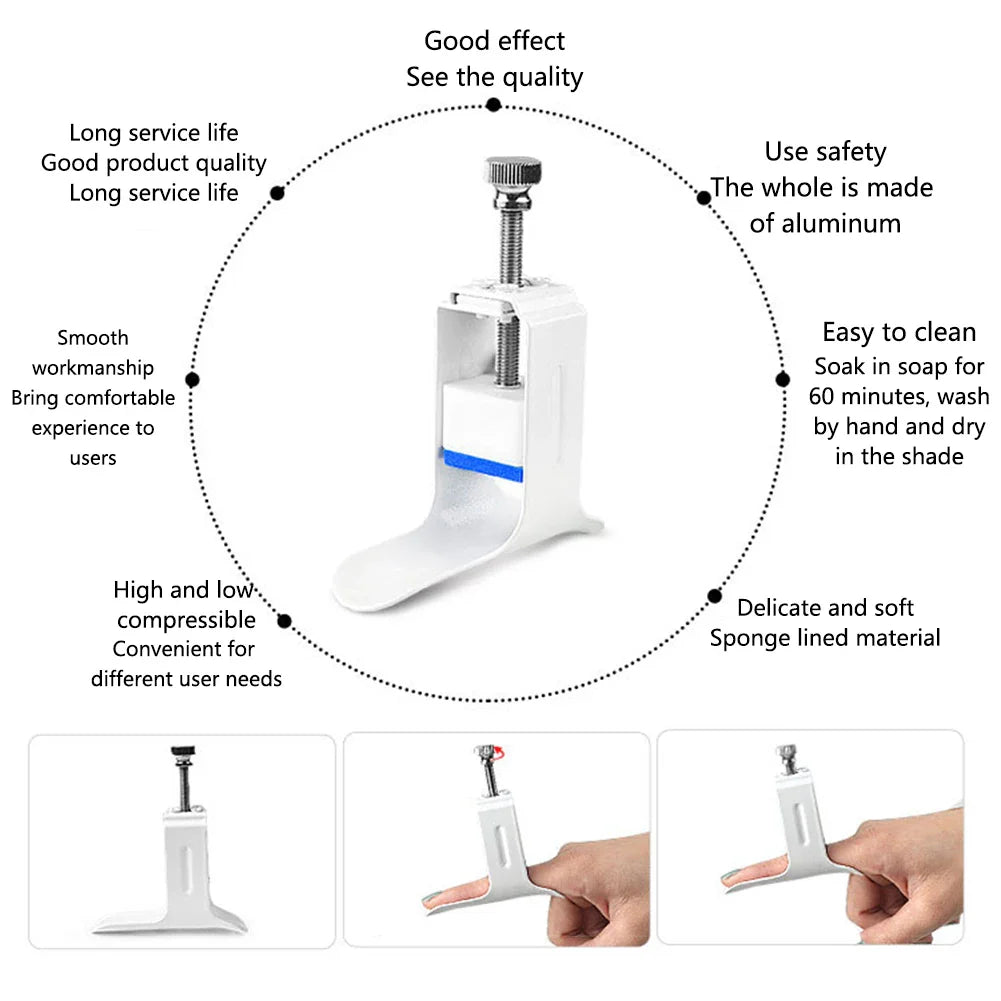 Good effect
See the quality

Long service life
Good product quality
Long service life

Use safety
The whole is made of aluminum

Smooth workmanship
Bring comfortable experience to users

Easy to clean
Soak in soap for 60 minutes, wash by hand and dry in the shade

High and low compressible
Convenient for different user needs

Delicate and soft
Sponge lined material