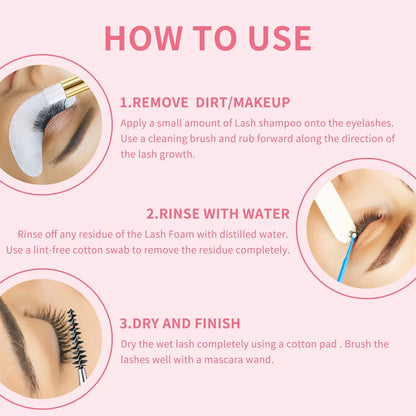 HOW TO USE

1.REMOVE DIRT/MAKEUP
Apply a small amount of Lash shampoo onto the eyelashes. Use a cleaning brush and rub forward along the direction of the lash growth.

2.RINSE WITH WATER
Rinse off any residue of the Lash Foam with distilled water. Use a lint-free cotton swab to remove the residue completely.

3.DRY AND FINISH
Dry the wet lash completely using a cotton pad . Brush the lashes well with a mascara wand.