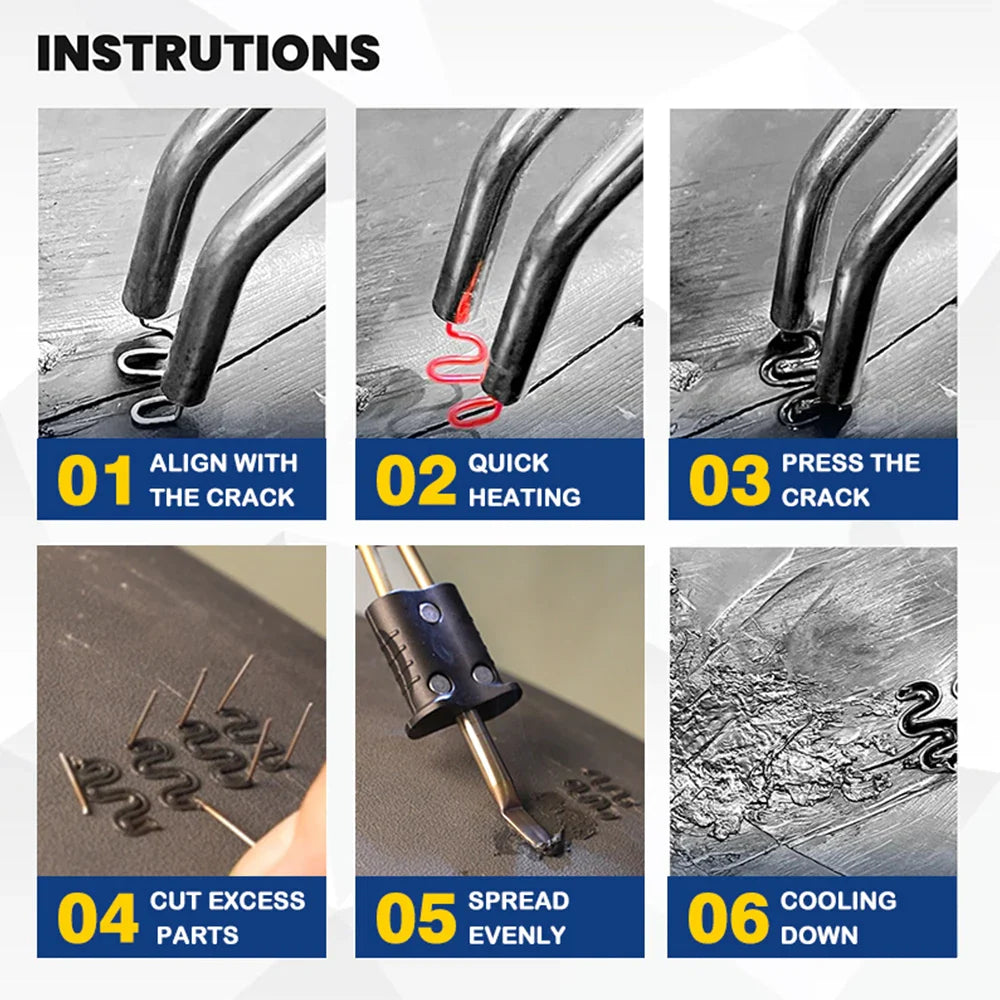 INSTRUTIONS

01 ALIGN WITH THE CRACK

02 QUICK HEATING

03 PRESS THE CRACK

04 CUT EXCESS PARTS

05 SPREAD EVENLY

06 COOLING DOWN