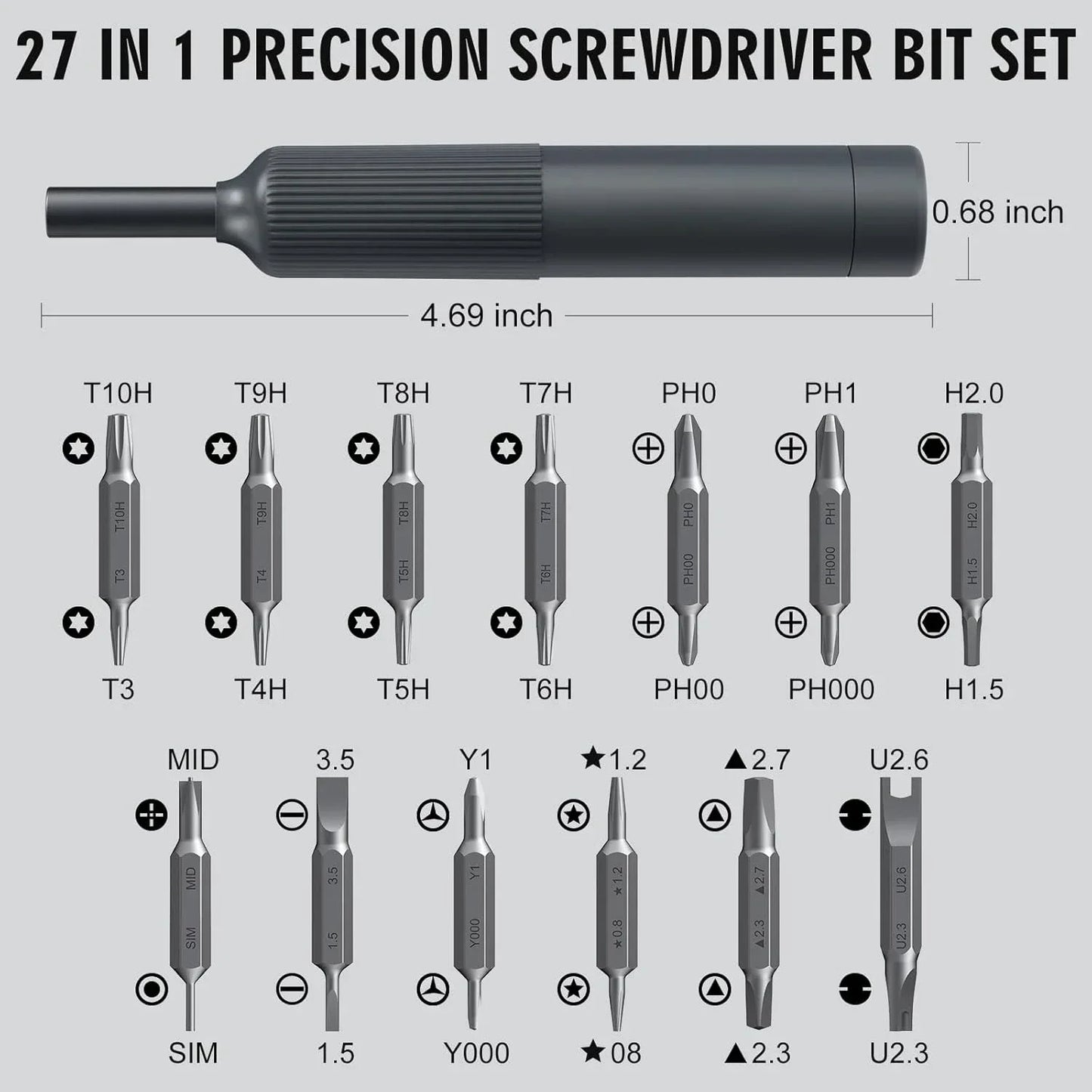 27 IN 1 PRECISION SCREWDRIVER BIT SET

0.68 inch

4.69 inch

T10H T9H T8H T7H PH0 PH1 H2.0

T10H T3 T9H T4 T8H T5H T7H T6H PH0 PH00 PH1 PH000 H2.0 H1.5

T3 T4H T5H T6H PH00 PH000 H1.5

MID 3.5 Y1 ★1.2 ▲2.7 U2.6

MID SIM 3.5 1.5 Y1 Y000 ★1.2 ★0.8 ▲2.7 ▲2.3 U2.6 U2.3

SIM 1.5 Y000 ★08 ▲2.3 U2.3