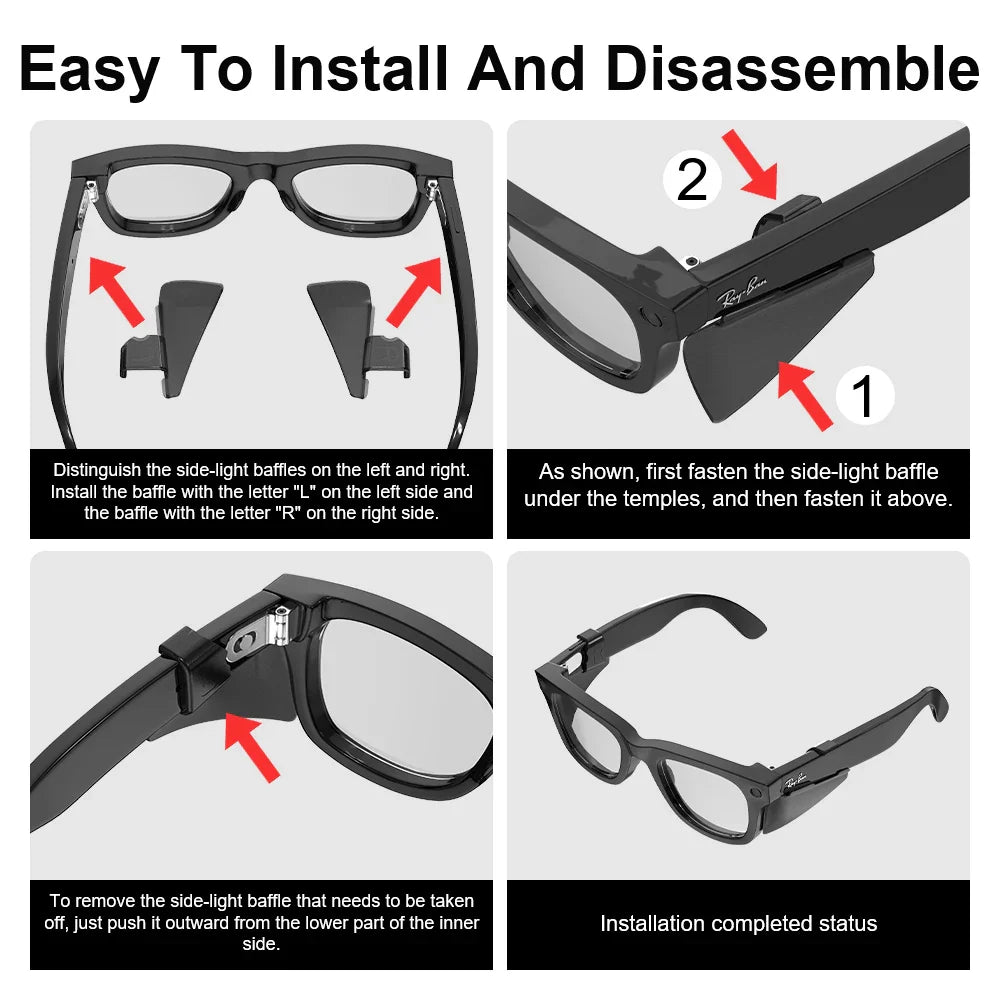 Easy To Install And Disassemble

Distinguish the side-light baffles on the left and right. Install the baffle with the letter "L" on the left side and the baffle with the letter "R" on the right side.

2

Ray-Ban

1

As shown, first fasten the side-light baffle under the temples, and then fasten it above.

To remove the side-light baffle that needs to be taken off, just push it outward from the lower part of the inner side.

Ray-Ban

Installation completed status