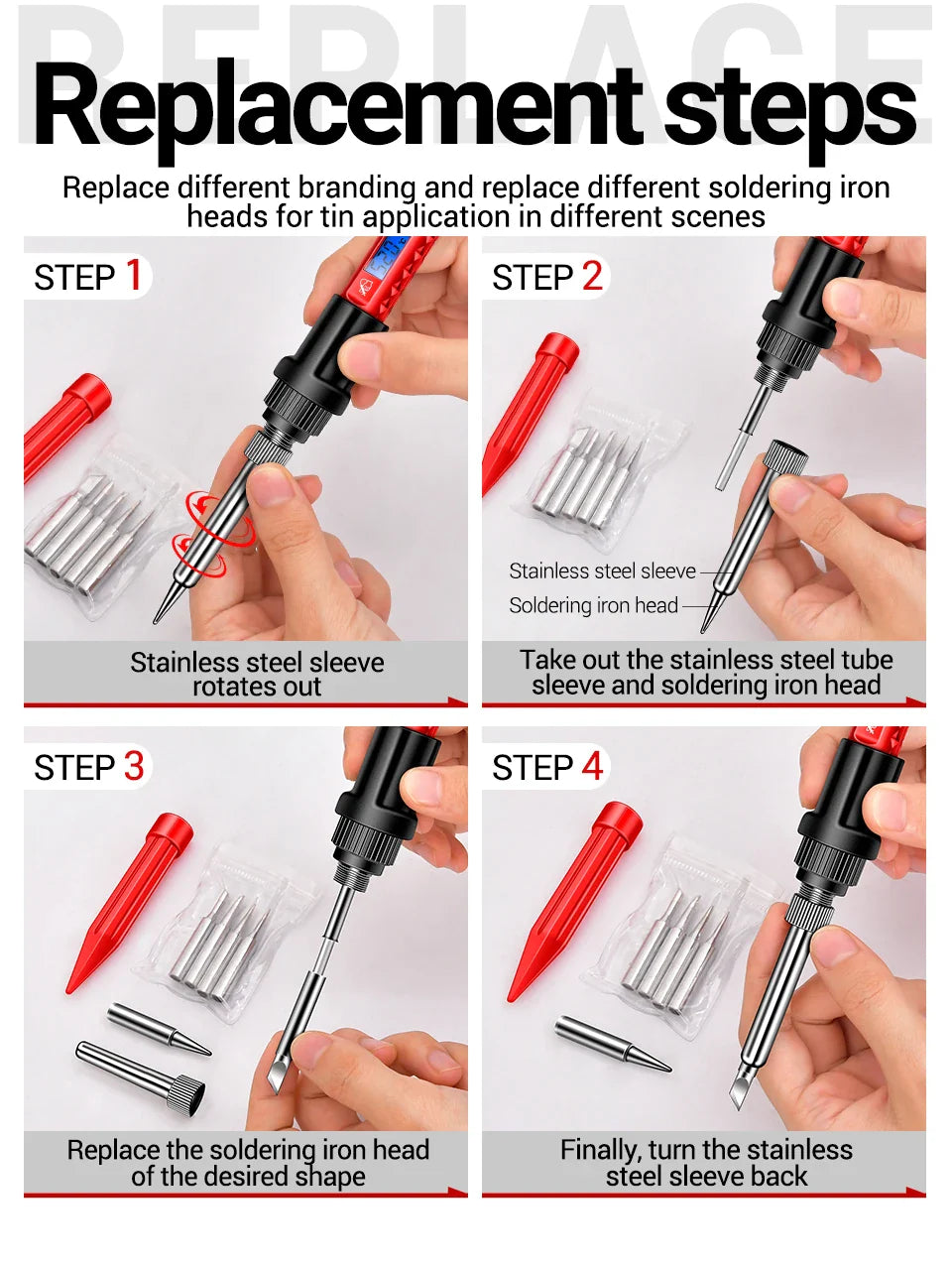 REPLACE

Replacement steps

Replace different branding and replace different soldering iron heads for tin application in different scenes

STEP 1

Stainless steel sleeve rotates out

STEP 2

Stainless steel sleeve

Soldering iron head

Take out the stainless steel tube sleeve and soldering iron head

STEP 3

Replace the soldering iron head of the desired shape

STEP 4

Finally, turn the stainless steel sleeve back