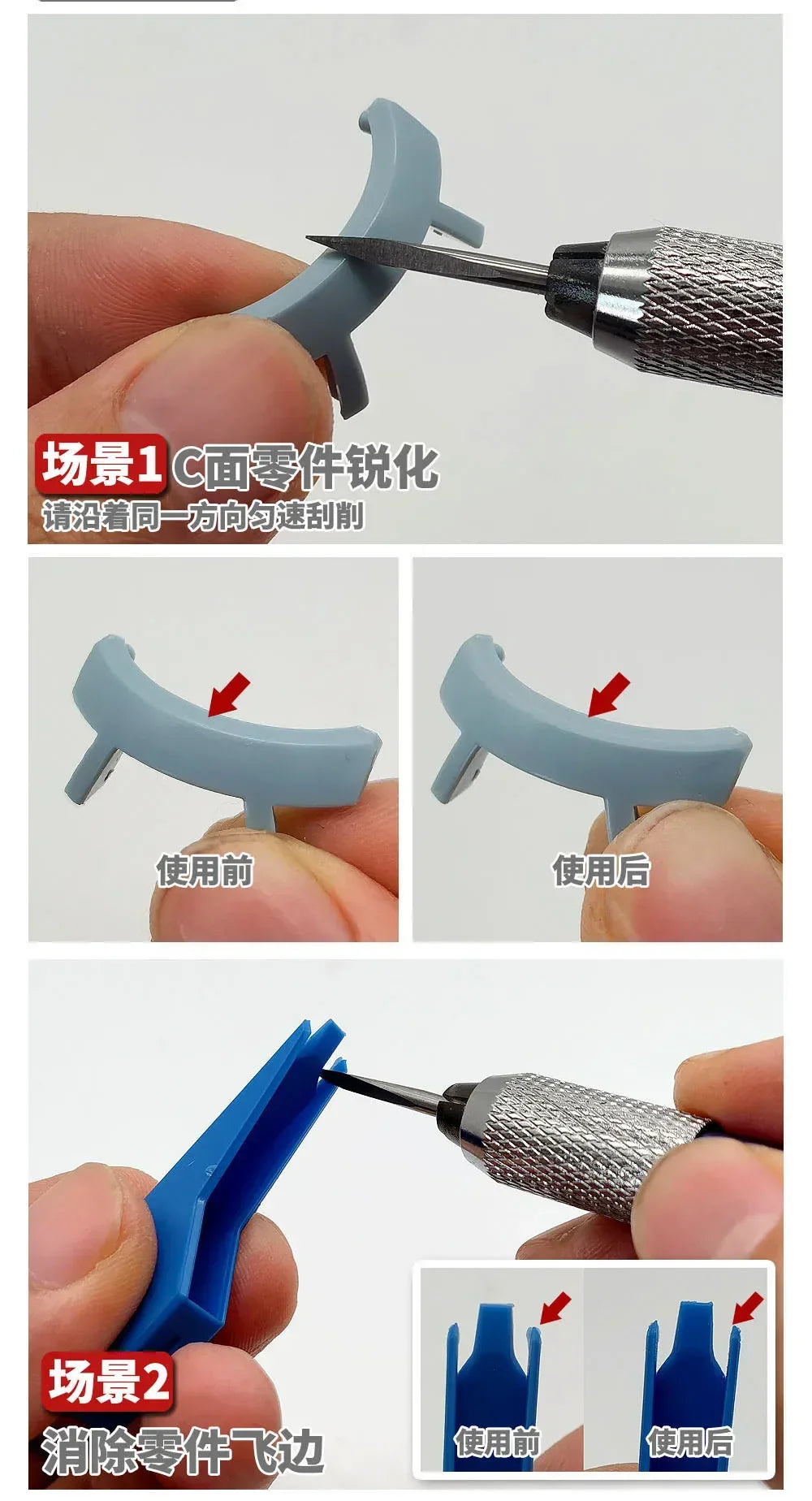 场景1 C面零件锐化
请沿着同一方向匀速刮削

使用前

使用后

场景2
消除零件飞边

使用前

使用后