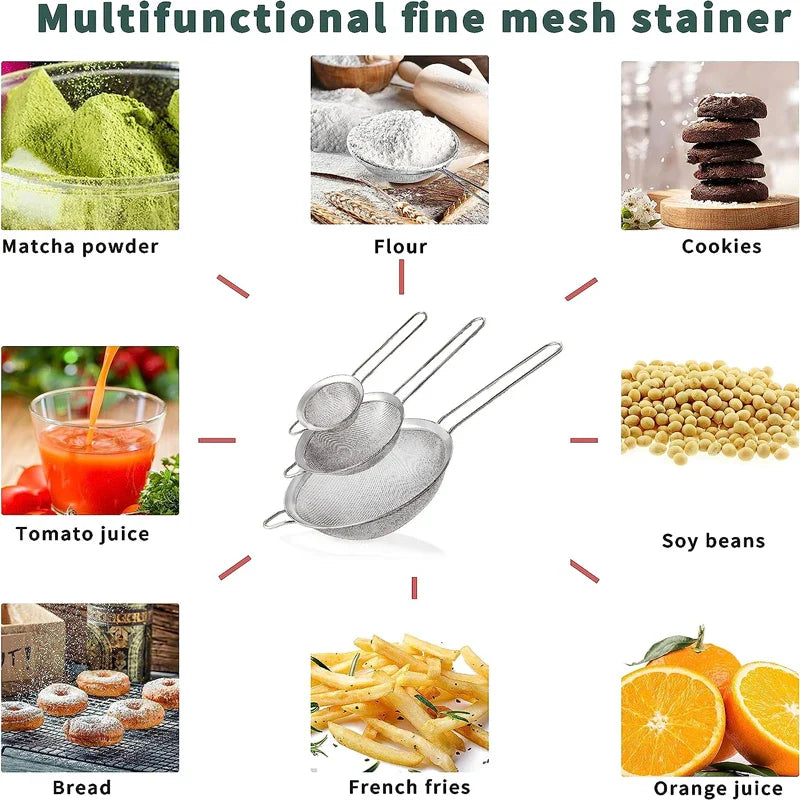 Multifunctional fine mesh stainer

Matcha powder

Flour

Cookies

Tomato juice

Soy beans

Bread

French fries

Orange juice