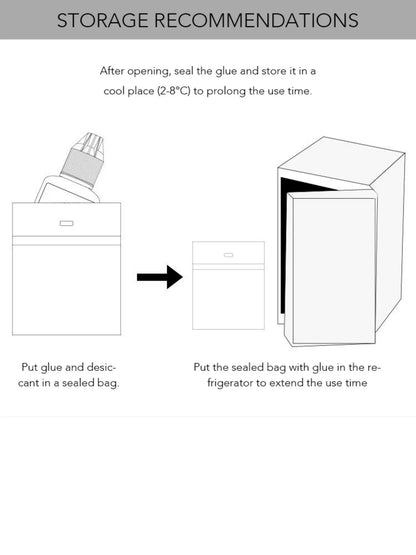 STORAGE RECOMMENDATIONS

After opening, seal the glue and store it in a cool place (2-8°C) to prolong the use time.

Put glue and desiccant in a sealed bag.

Put the sealed bag with glue in the refrigerator to extend the use time