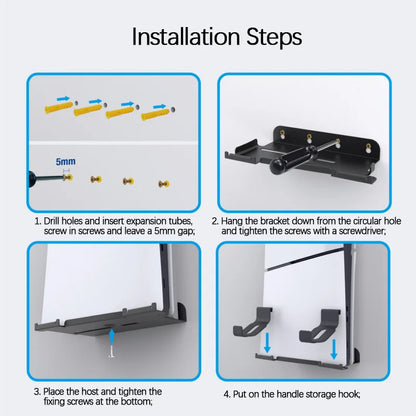 Installation Steps

5mm

1. Drill holes and insert expansion tubes, screw in screws and leave a 5mm gap;

2. Hang the bracket down from the circular hole and tighten the screws with a screwdriver;

3. Place the host and tighten the fixing screws at the bottom;

4. Put on the handle storage hook;