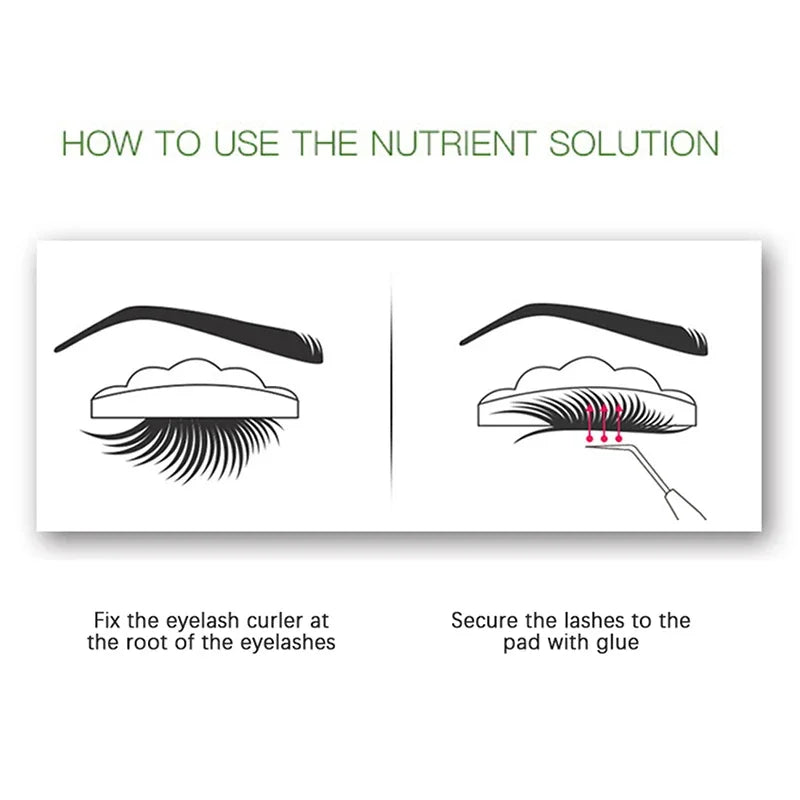 HOW TO USE THE NUTRIENT SOLUTION

Fix the eyelash curler at the root of the eyelashes

Secure the lashes to the pad with glue