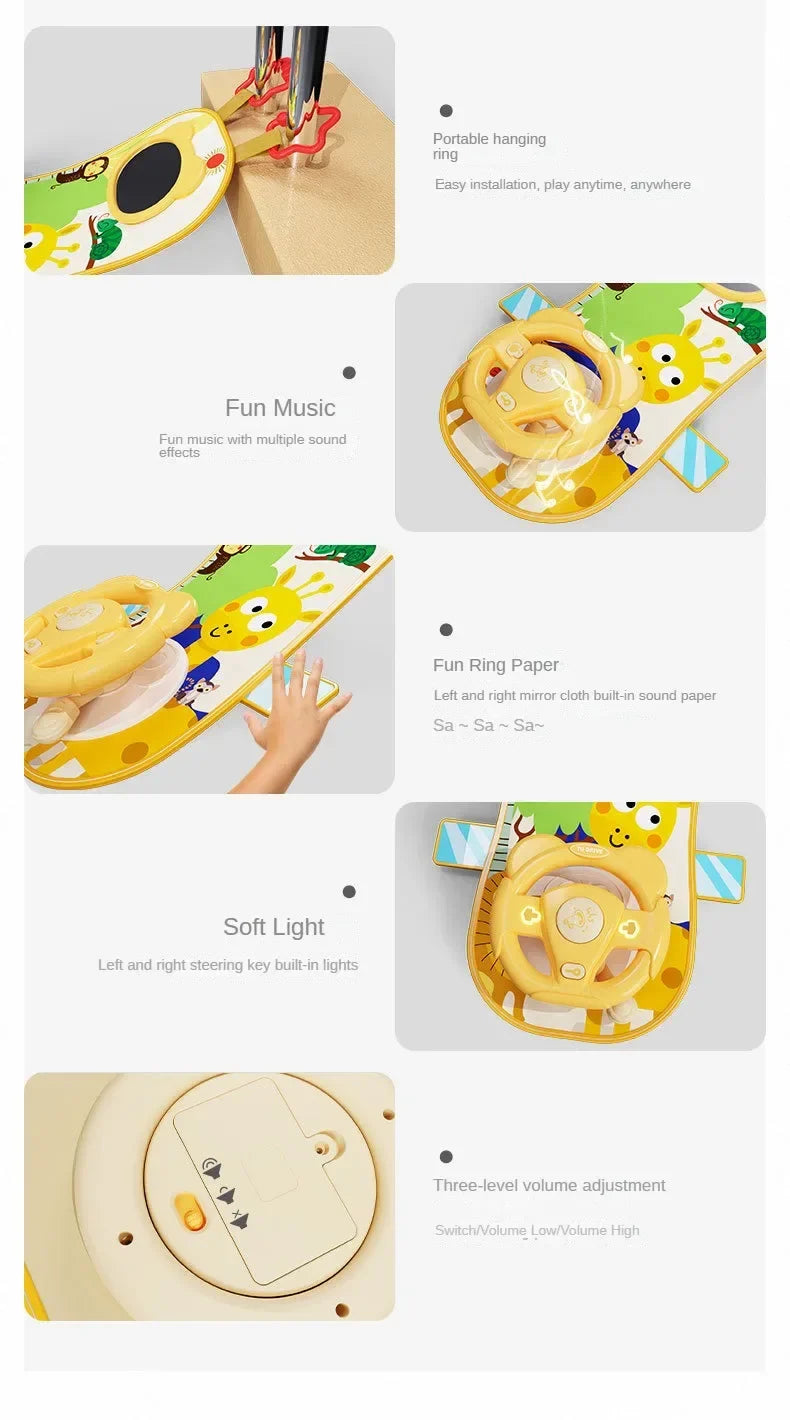 Portable hanging ring

Easy installation, play anytime, anywhere

Fun Music

Fun music with multiple sound effects

Fun Ring Paper

Left and right mirror cloth built-in sound paper

Sa ~ Sa ~ Sa~

Soft Light

Left and right steering key built-in lights

Three-level volume adjustment

Switch/Volume Low/Volume High