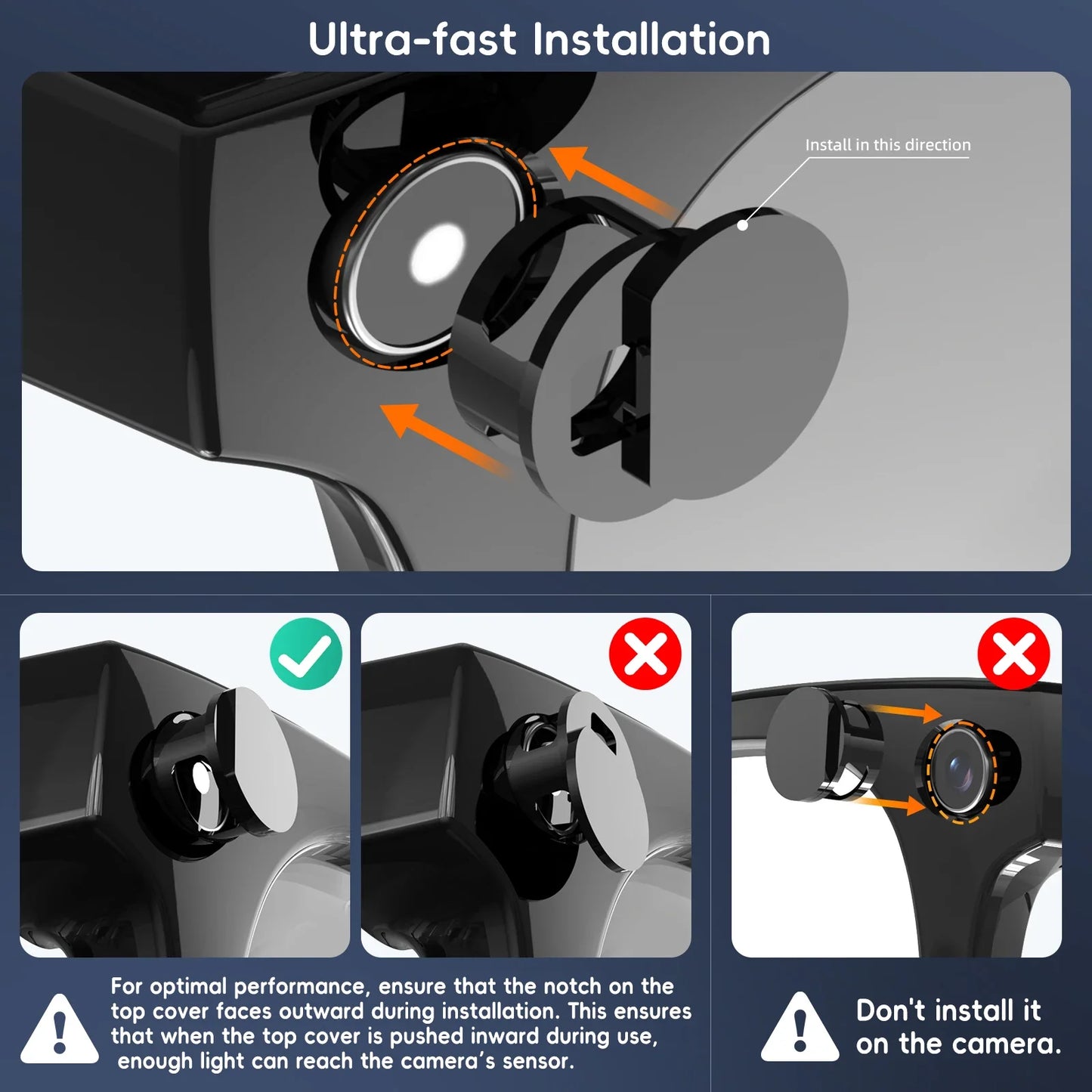 Ultra-fast Installation

Install in this direction

For optimal performance, ensure that the notch on the top cover faces outward during installation. This ensures that when the top cover is pushed inward during use, enough light can reach the camera's sensor.

Don't install it on the camera.