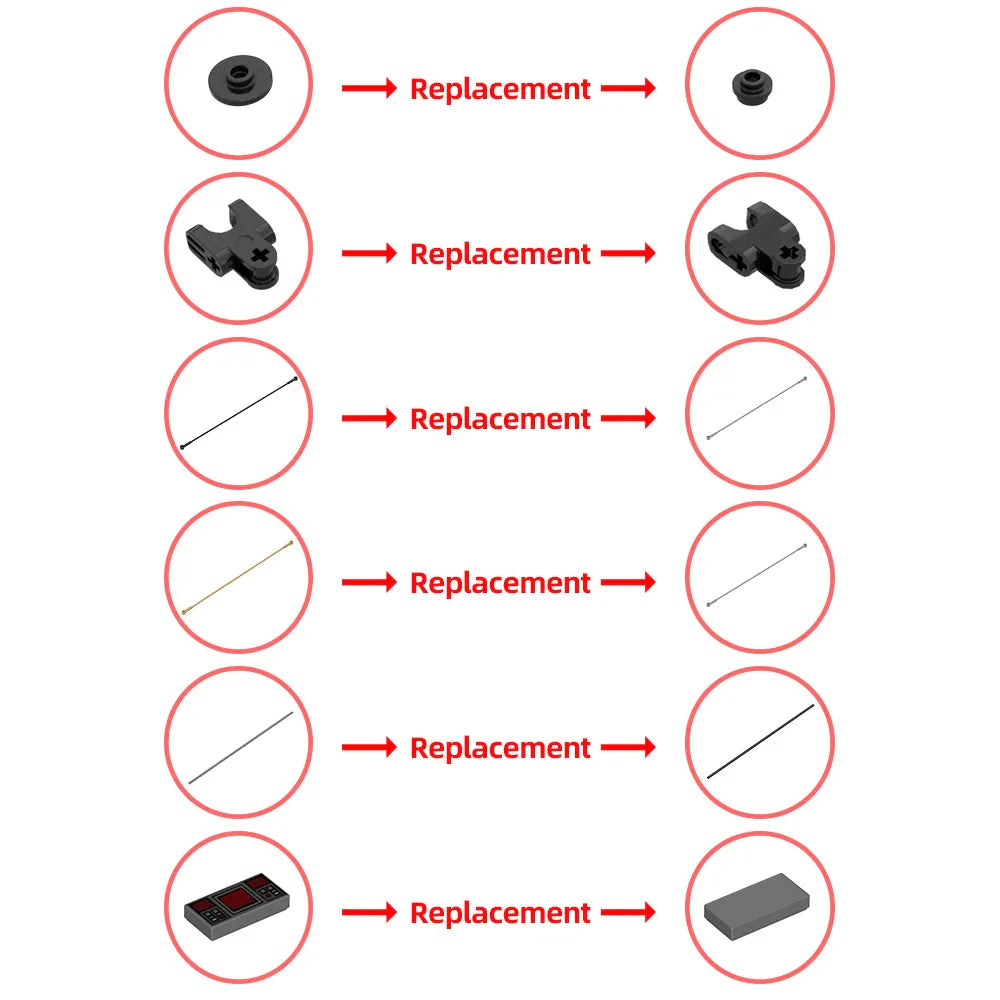 Replacement

Replacement

Replacement

Replacement

Replacement

Replacement