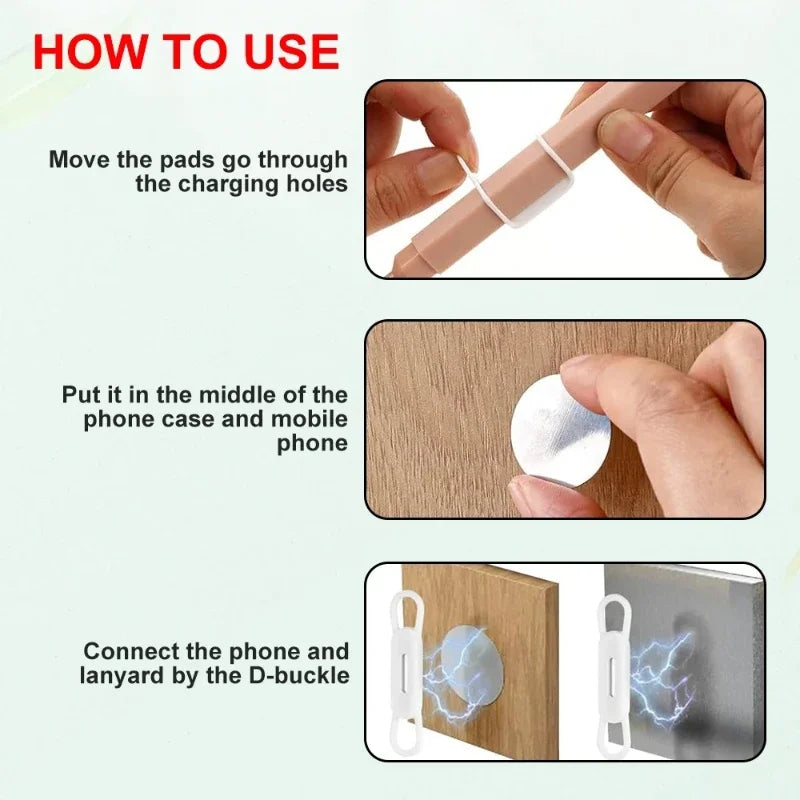 HOW TO USE

Move the pads go through the charging holes

Put it in the middle of the phone case and mobile phone

Connect the phone and lanyard by the D-buckle