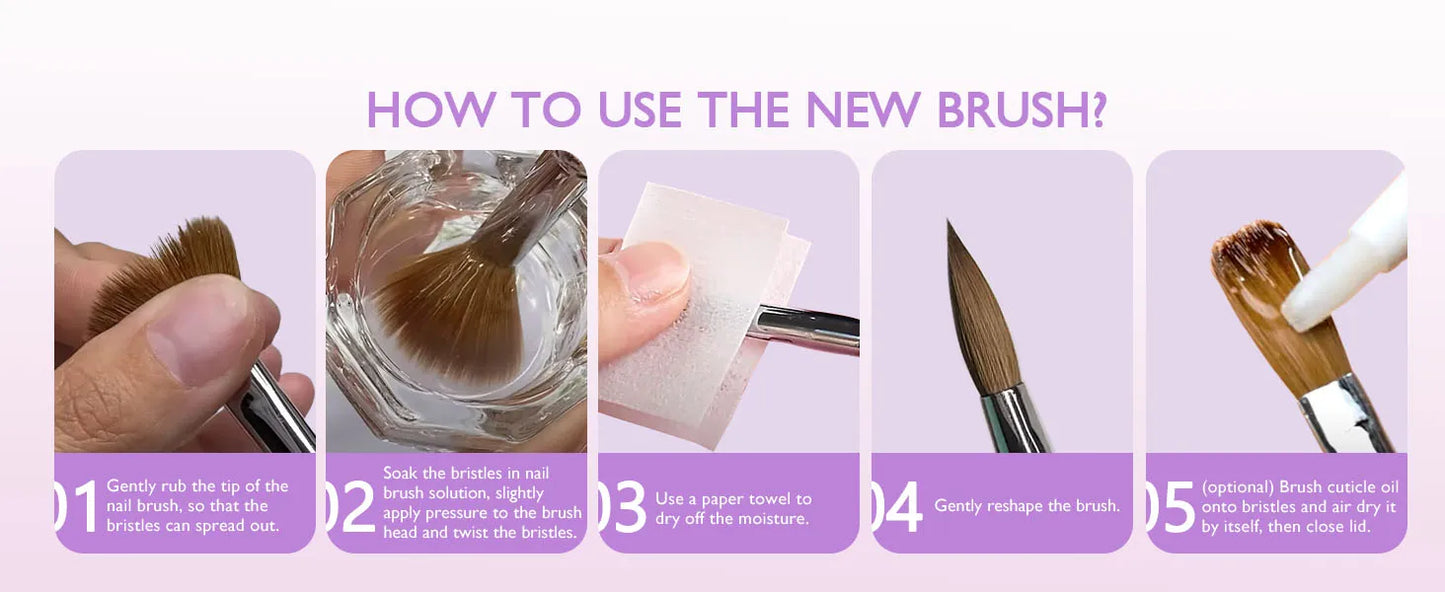 HOW TO USE THE NEW BRUSH?

01 Gently rub the tip of the nail brush, so that the bristles can spread out.

02 Soak the bristles in nail brush solution, slightly apply pressure to the brush head and twist the bristles.

03 Use a paper towel to dry off the moisture.

04 Gently reshape the brush.

05 (optional) Brush cuticle oil onto bristles and air dry it by itself, then close lid.