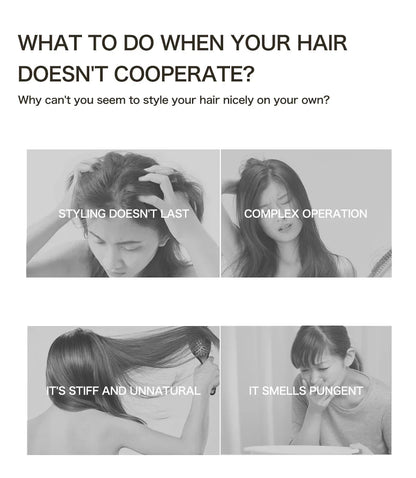 WHAT TO DO WHEN YOUR HAIR DOESN'T COOPERATE?

Why can't you seem to style your hair nicely on your own?

STYLING DOESN'T LAST

COMPLEX OPERATION

IT'S STIFF AND UNNATURAL

IT SMELLS PUNGENT