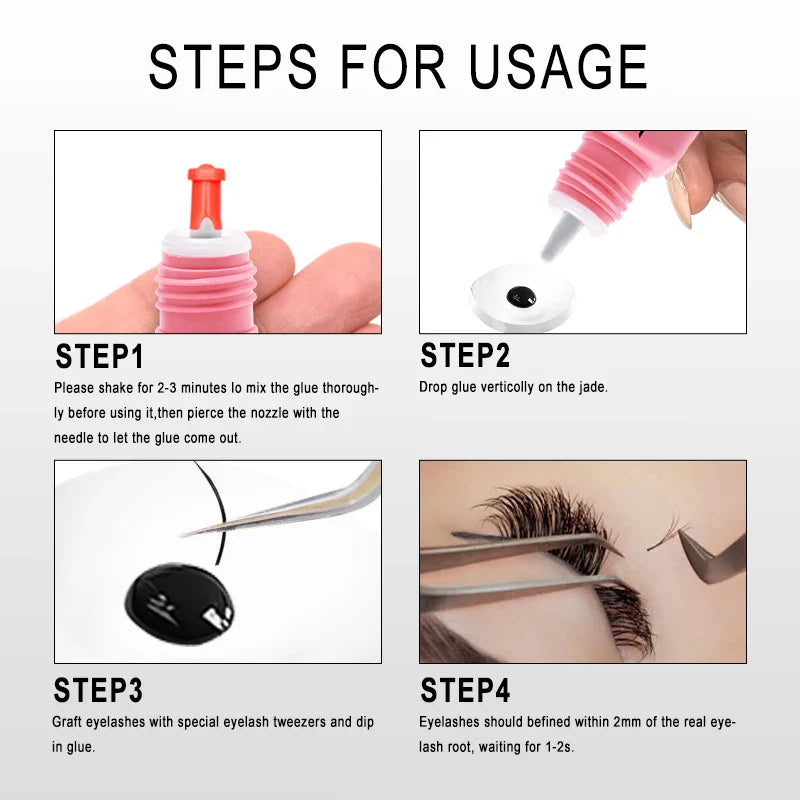 STEPS FOR USAGE

STEP1
Please shake for 2-3 minutes lo mix the glue thoroughly before using it,then pierce the nozzle with the needle to let the glue come out.

STEP2
Drop glue verticolly on the jade.

STEP3
Graft eyelashes with special eyelash tweezers and dip in glue.

STEP4
Eyelashes should befined within 2mm of the real eyelash root, waiting for 1-2s.