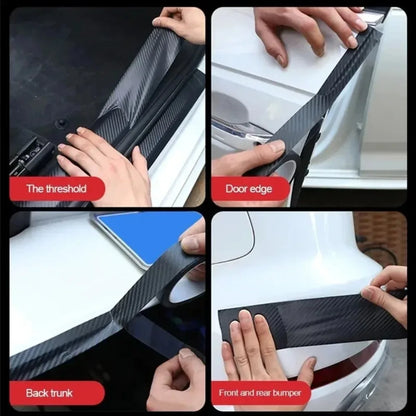 The threshold

Door edge

Back trunk

Front and rear bumper