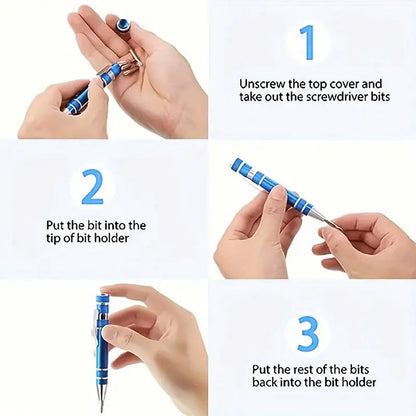 1

Unscrew the top cover and take out the screwdriver bits

2

Put the bit into the tip of bit holder

3

Put the rest of the bits back into the bit holder