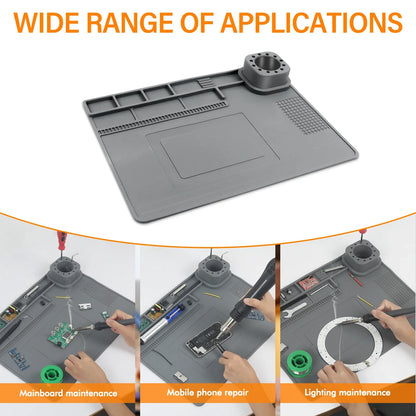 WIDE RANGE OF APPLICATIONS

Mainboard maintenance

Mobile phone repair

Lighting maintenance