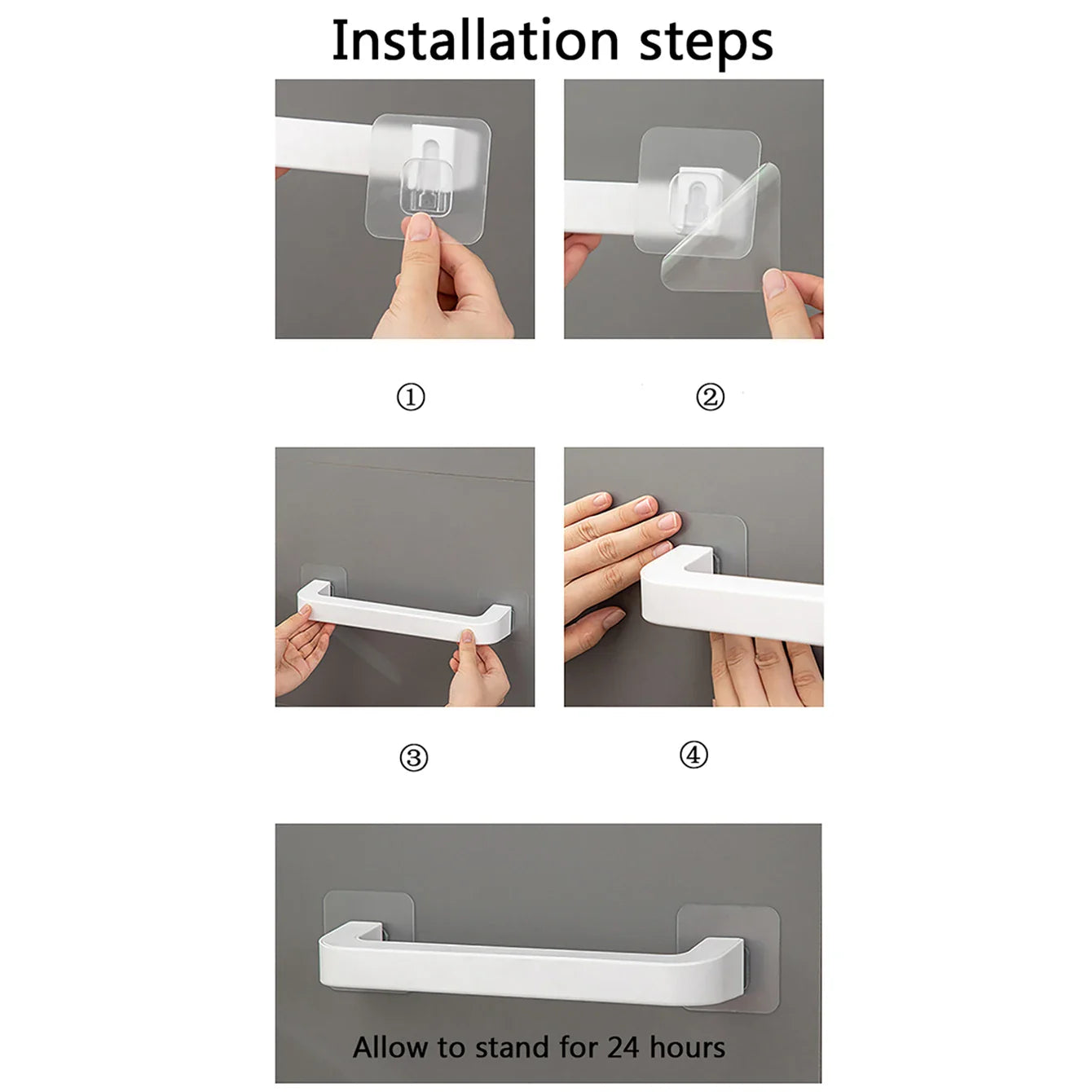 Installation steps

①

②

③

④

Allow to stand for 24 hours