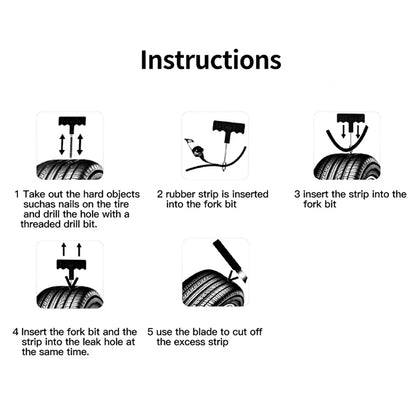 Instructions

1 Take out the hard objects suchas nails on the tire and drill the hole with a threaded drill bit.

2 rubber strip is inserted into the fork bit

3 insert the strip into the fork bit

4 Insert the fork bit and the strip into the leak hole at the same time.

5 use the blade to cut off the excess strip