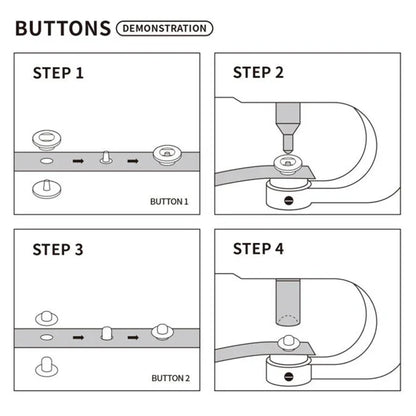 BUTTONS DEMONSTRATION

STEP 1

BUTTON 1

STEP 2

STEP 3

BUTTON 2

STEP 4