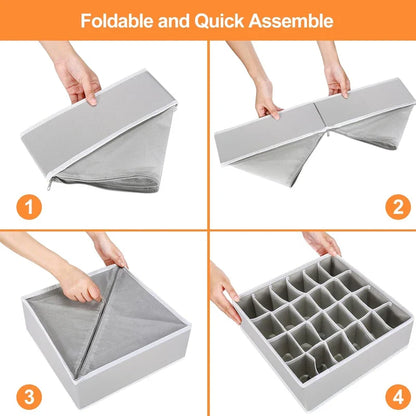 Foldable and Quick Assemble

1

2

3

4