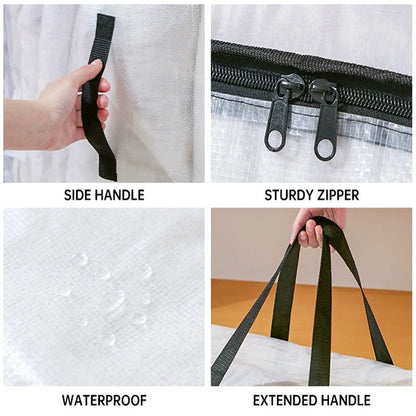 SIDE HANDLE

STURDY ZIPPER

WATERPROOF

EXTENDED HANDLE