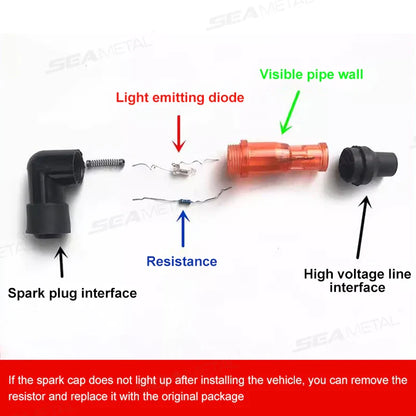 SEAMETAL

SEAMETAL

Visible pipe wall

Light emitting diode

SEAMETAL

Resistance

Spark plug interface

High voltage line interface

SEAMETAL

If the spark cap does not light up after installing the vehicle, you can remove the resistor and replace it with the original package