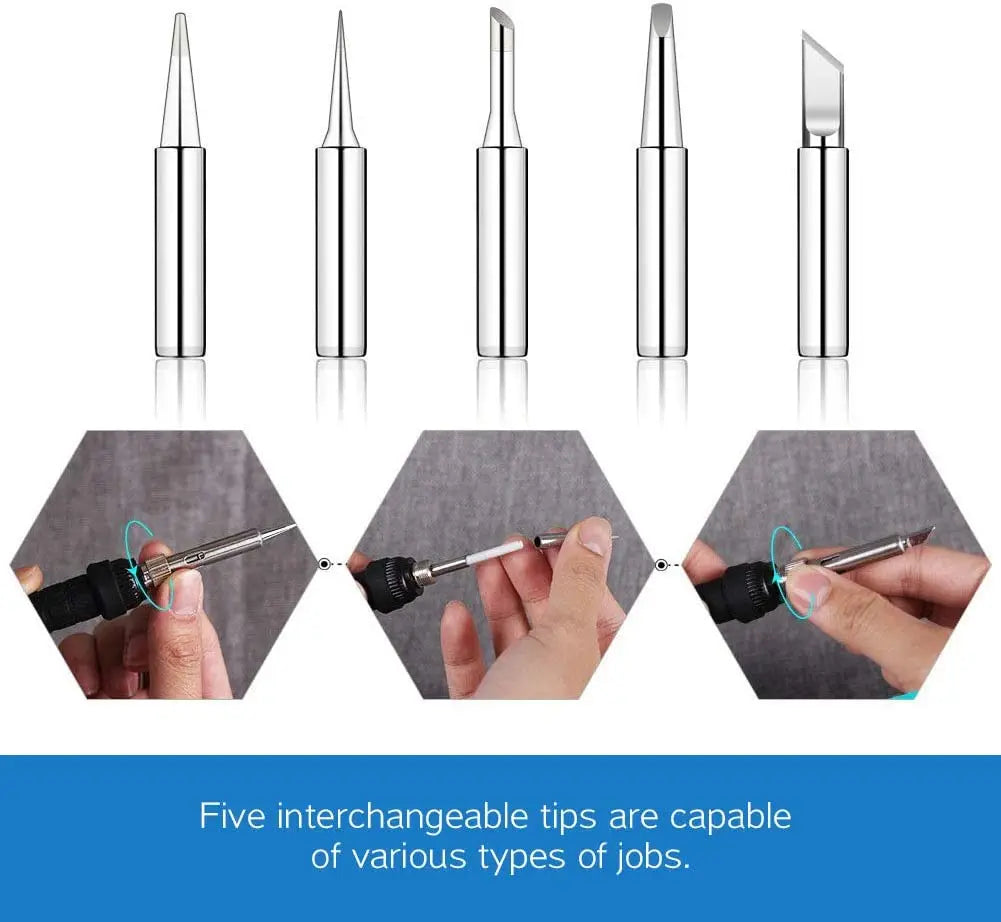 Five interchangeable tips are capable of various types of jobs.