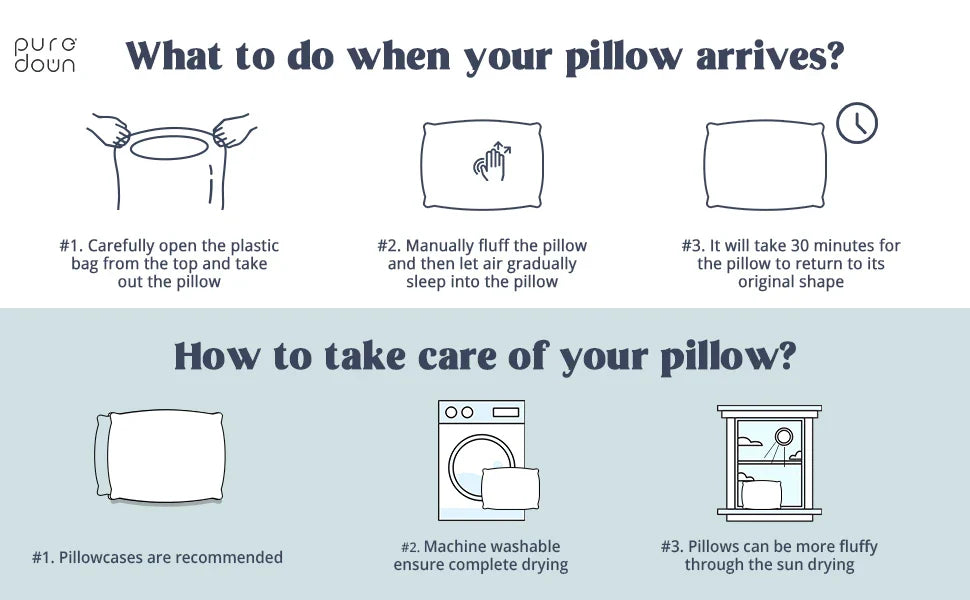 pure down

What to do when your pillow arrives?

#1. Carefully open the plastic bag from the top and take out the pillow

#2. Manually fluff the pillow and then let air gradually sleep into the pillow

#3. It will take 30 minutes for the pillow to return to its original shape

How to take care of your pillow?

#1. Pillowcases are recommended

#2. Machine washable ensure complete drying

#3. Pillows can be more fluffy through the sun drying