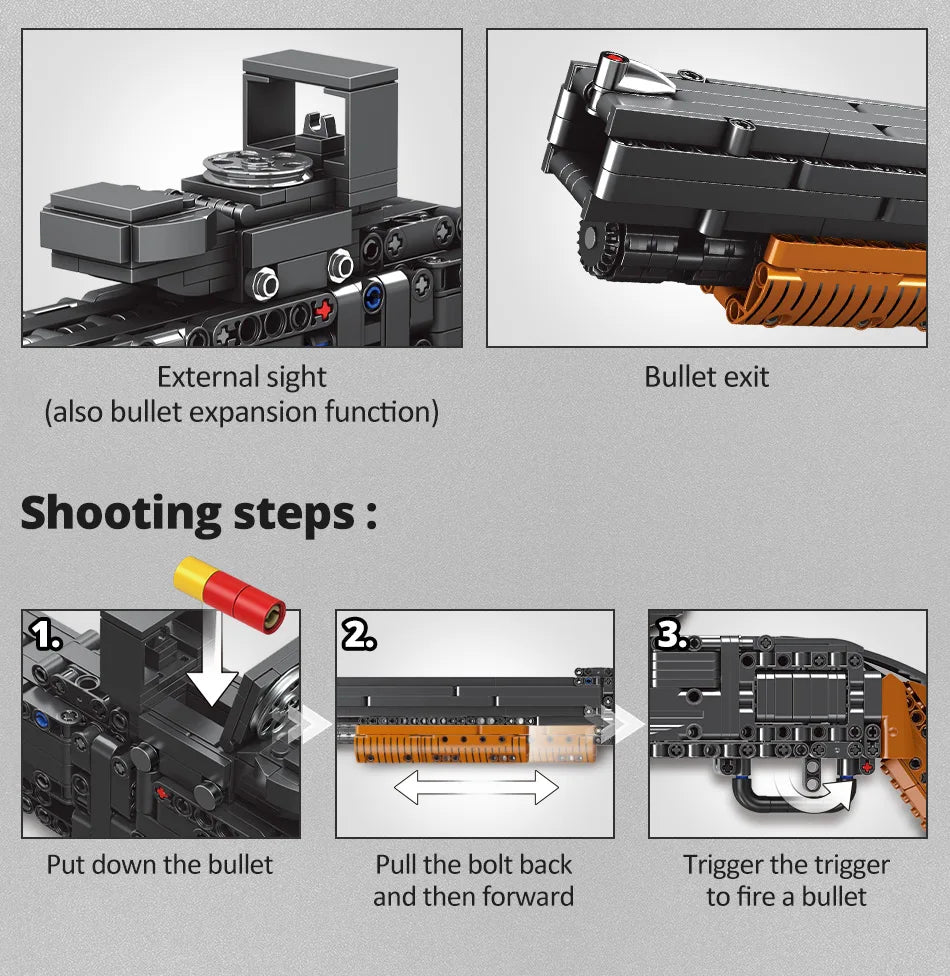 External sight
(also bullet expansion function)

Bullet exit

Shooting steps :

1.

Put down the bullet

2.

Pull the bolt back and then forward

3.

Trigger the trigger to fire a bullet