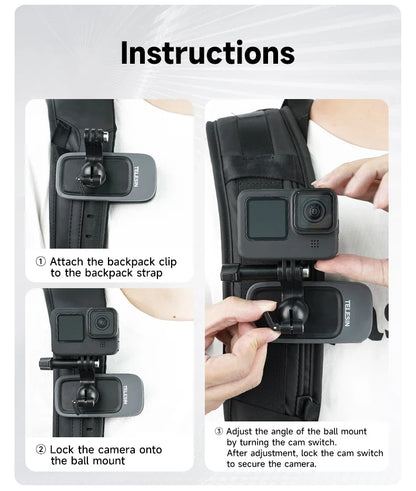 Instructions

TELESIN

① Attach the backpack clip to the backpack strap

TELESIN

② Lock the camera onto the ball mount

TELESIN

③ Adjust the angle of the ball mount by turning the cam switch. After adjustment, lock the cam switch to secure the camera.