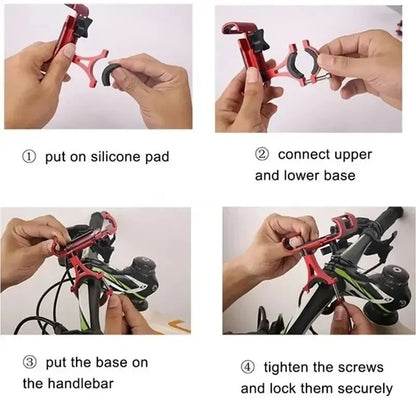 ① put on silicone pad

② connect upper and lower base

③ put the base on the handlebar

④ tighten the screws and lock them securely