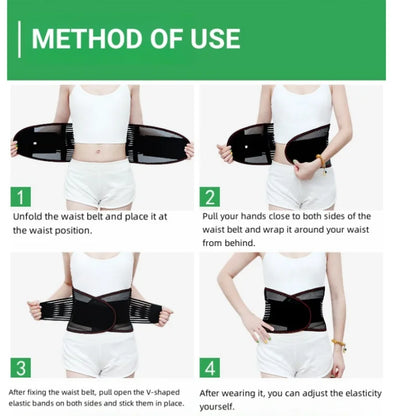 METHOD OF USE

1
Unfold the waist belt and place it at the waist position.

2
Pull your hands close to both sides of the waist belt and wrap it around your waist from behind.

3
After fixing the waist belt, pull open the V-shaped elastic bands on both sides and stick them in place.

4
After wearing it, you can adjust the elasticity yourself.