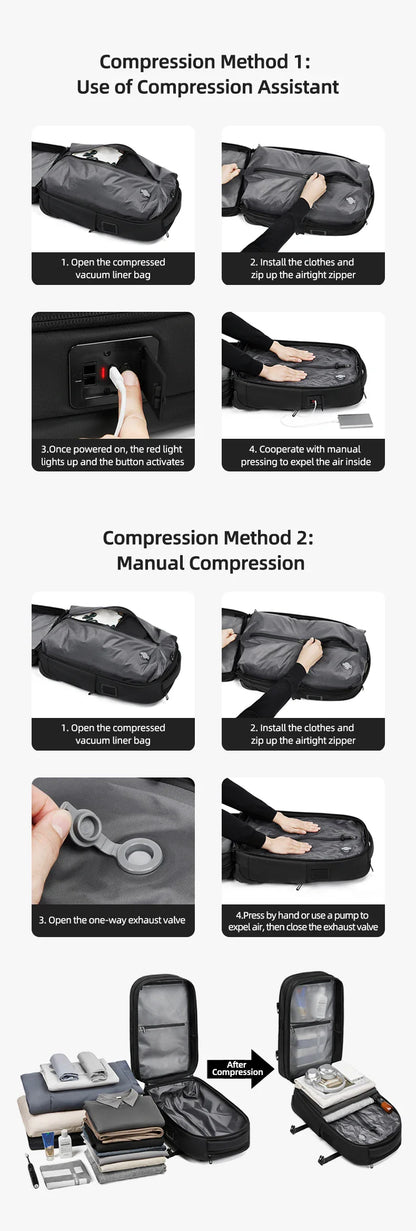 Compression Method 1:
Use of Compression Assistant

1. Open the compressed vacuum liner bag

2. Install the clothes and zip up the airtight zipper

3.Once powered on, the red light lights up and the button activates

4. Cooperate with manual pressing to expel the air inside

Compression Method 2:
Manual Compression

1. Open the compressed vacuum liner bag

2. Install the clothes and zip up the airtight zipper

3. Open the one-way exhaust valve

4.Press by hand or use a pump to expel air, then close the exhaust valve

After Compression