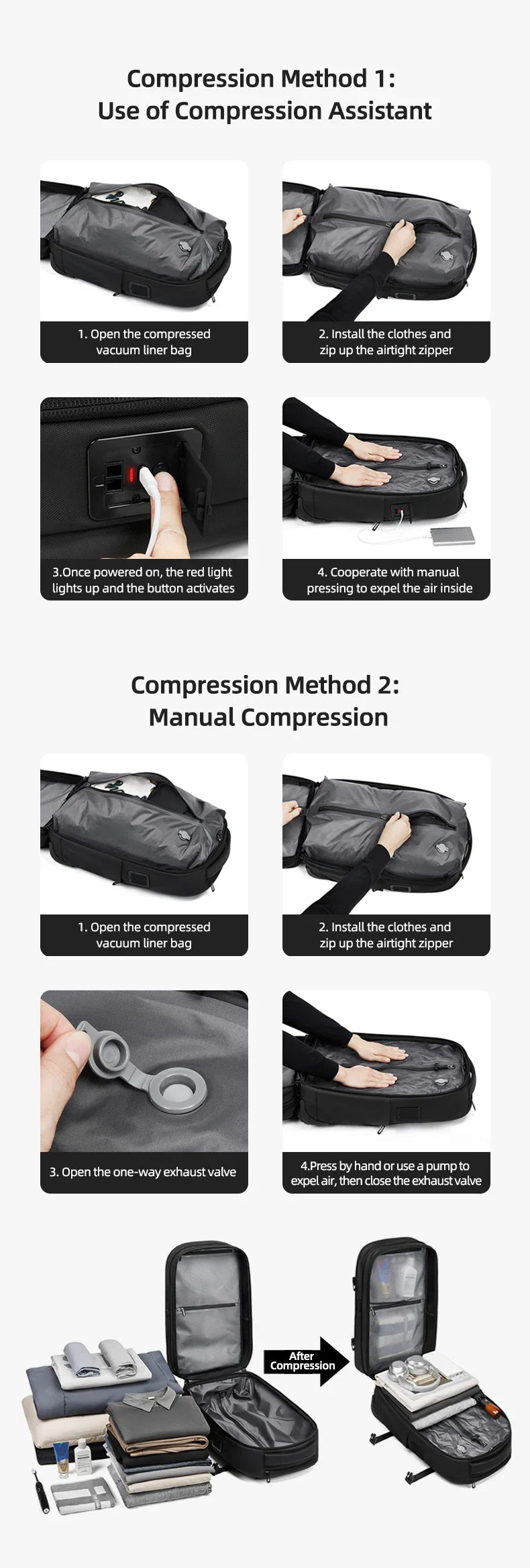 Compression Method 1:
Use of Compression Assistant

1. Open the compressed vacuum liner bag

2. Install the clothes and zip up the airtight zipper

3.Once powered on, the red light lights up and the button activates

4. Cooperate with manual pressing to expel the air inside

Compression Method 2:
Manual Compression

1. Open the compressed vacuum liner bag

2. Install the clothes and zip up the airtight zipper

3. Open the one-way exhaust valve

4.Press by hand or use a pump to expel air, then close the exhaust valve

After Compression