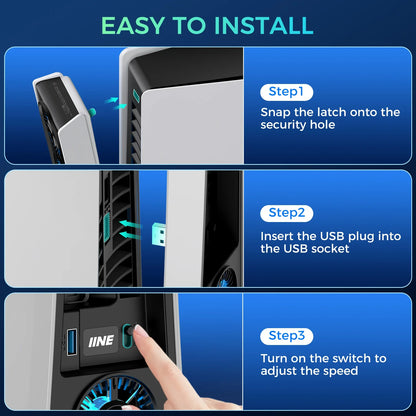 EASY TO INSTALL

Step1
Snap the latch onto the security hole

Step2
Insert the USB plug into the USB socket

IINE

Step3
Turn on the switch to adjust the speed